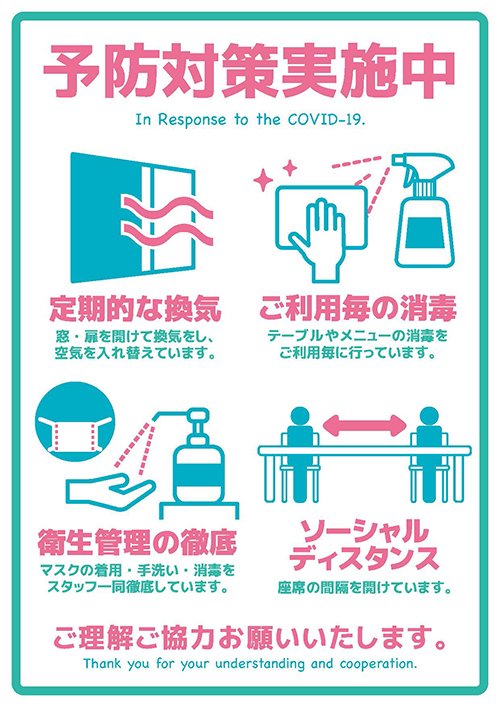 予防対策実施中

In Response to the COVID-19.

定期的な換気

窓・扉を開けて換気をし、空気を入れ替えています。

ご利用毎の消毒

テーブルやメニューの消毒をご利用毎に行っています。

衛生管理の徹底

マスクの着用・手洗い・消毒をスタッフ一同徹底しています。

ソーシャルディスタンス

座席の間隔を開けています。

ご理解ご協力お願いいたします。

Thank you for your understanding and cooperation.