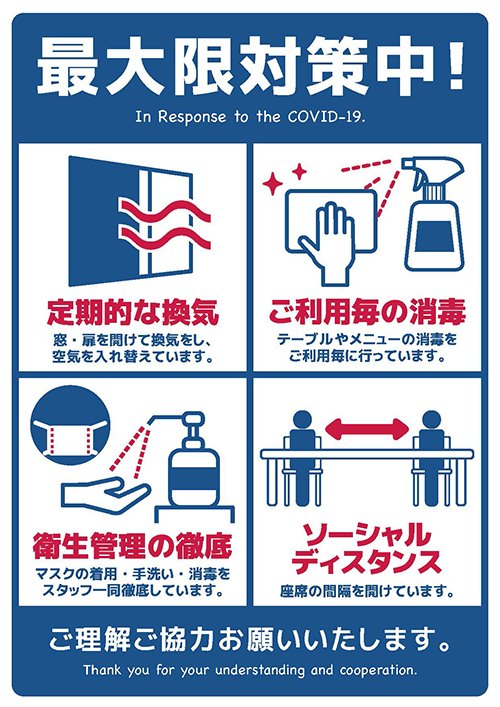 最大限対策中!

In Response to the COVID-19.

定期的な換気

窓・扉を開けて換気をし、空気を入れ替えています。

ご利用毎の消毒

テーブルやメニューの消毒をご利用毎に行っています。

衛生管理の徹底

マスクの着用・手洗い・消毒をスタッフ一同徹底しています。

ソーシャルディスタンス

座席の間隔を開けています。

ご理解ご協力お願いいたします。

Thank you for your understanding and cooperation.